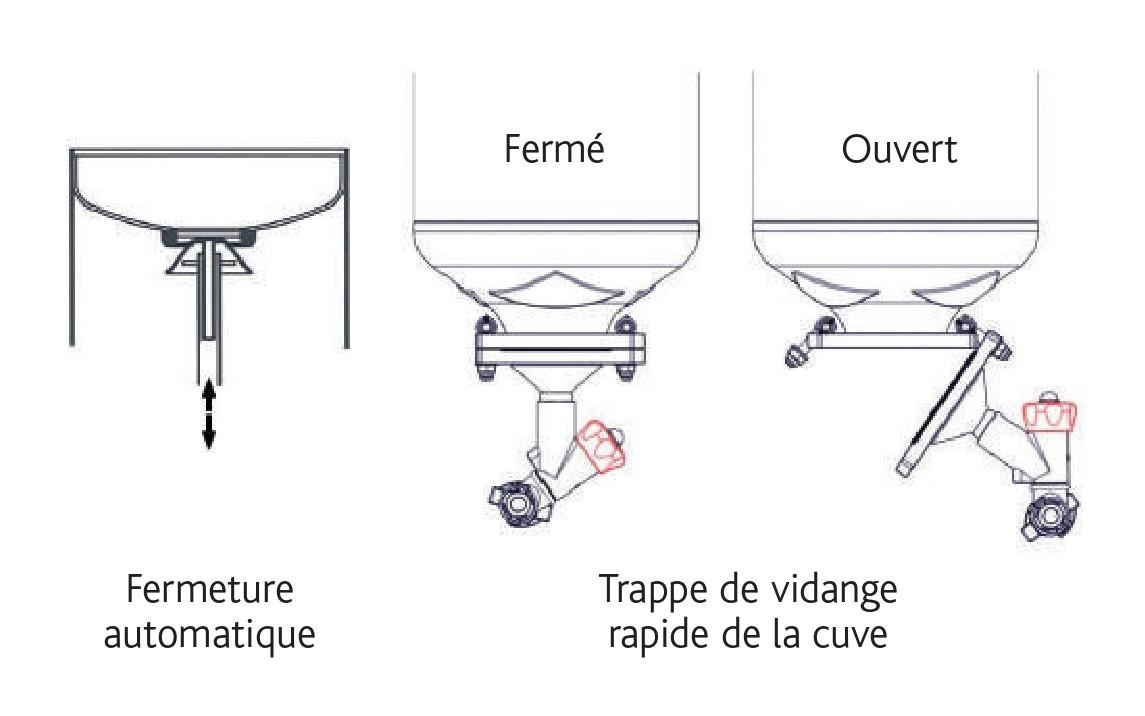 Fermé

Ouvert

Fermeture automatique

Trappe de vidange rapide de la cuve